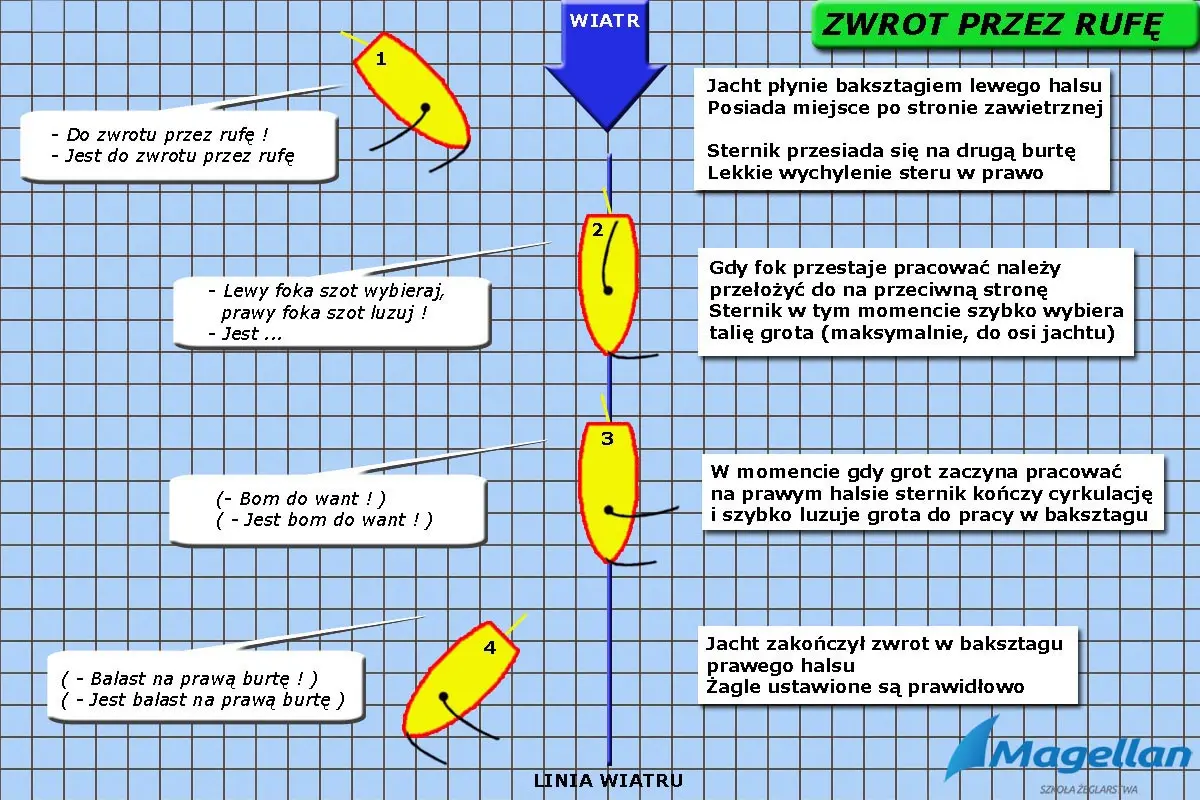 WIATR

ZWROT PRZEZ RUFĘ

1

- Do zwrotu przez rufę !
- Jest do zwrotu przez rufę

Jacht płynie baksztagiem lewego halsu
Posiada miejsce po stronie zawietrznej

Sternik przesiada się na drugą burtę
Lekkie wychylenie steru w prawo

2

- Lewy foka szot wybieraj, prawy foka szot luzuj !
- Jest ...

Gdy fok przestaje pracować należy przełożyć do na przeciwną stronę
Sternik w tym momencie szybko wybiera talię grota (maksymalnie, do osi jachtu)

3

(- Bom do want ! )
( - Jest bom do want ! )

W momencie gdy grot zaczyna pracować na prawym halsie sternik kończy cyrkulację i szybko luzuje grota do pracy w baksztagu

4

( - Balast na prawą burtę ! )
( - Jest balast na prawą burtę )

Jacht zakończył zwrot w baksztagu prawego halsu
Żagle ustawione są prawidłowo

LINIA WIATRU

Magellan
SZKOŁA ŻEGLARSTWA